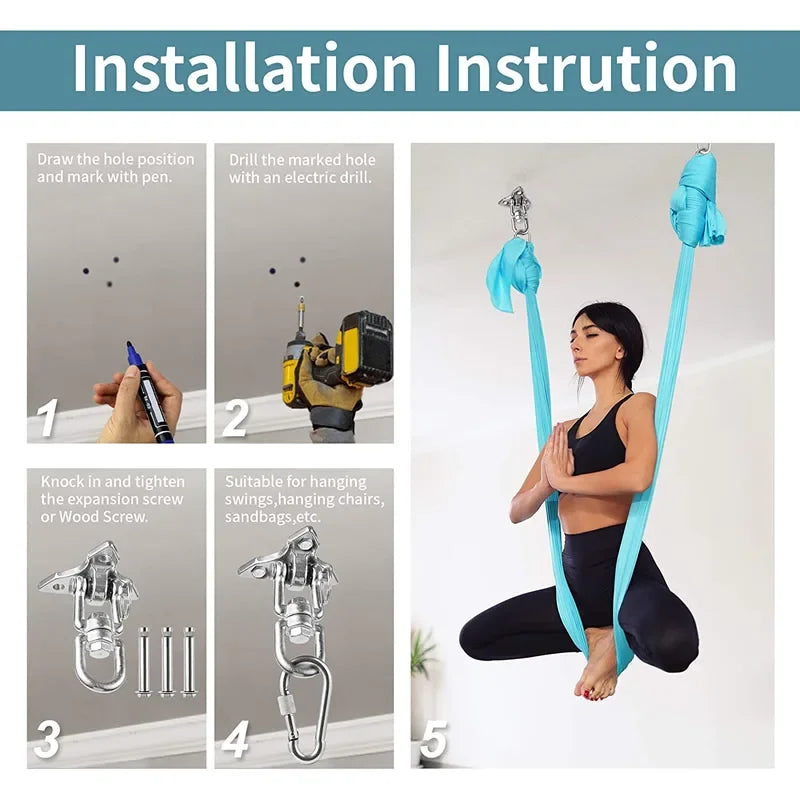 Installation Instrution

Draw the hole position and mark with pen.

1

Drill the marked hole with an electric drill.

2

Knock in and tighten the expansion screw or Wood Screw.

3

Suitable for hanging swings,hanging chairs, sandbags,etc.

4

5